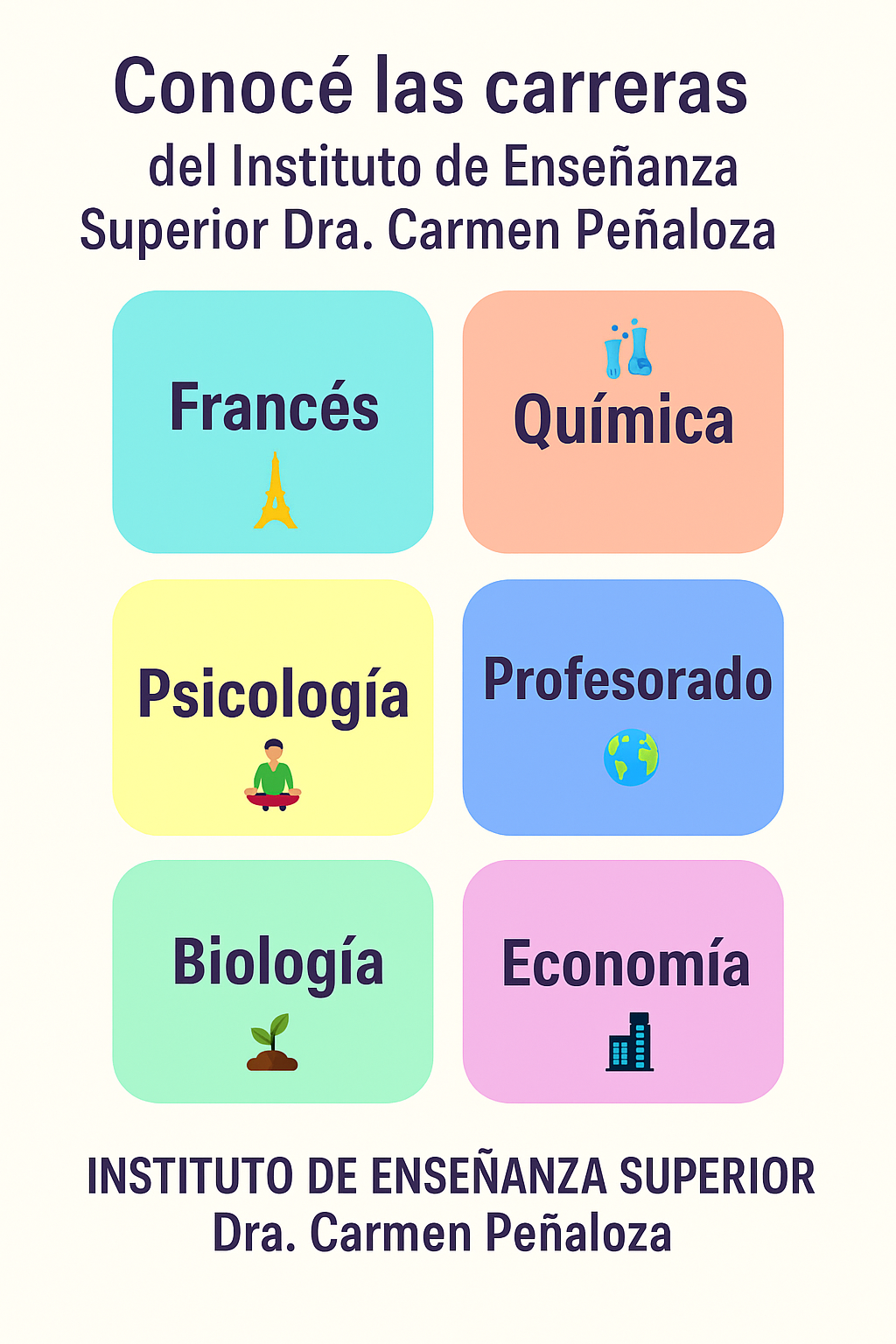 Conocé las carreras
del Instituto de Enseñanza Superior Dra. Carmen Peñaloza

Francés

Química

Psicología

Profesorado

Biología

Economía

INSTITUTO DE ENSEÑANZA SUPERIOR
Dra. Carmen Peñaloza